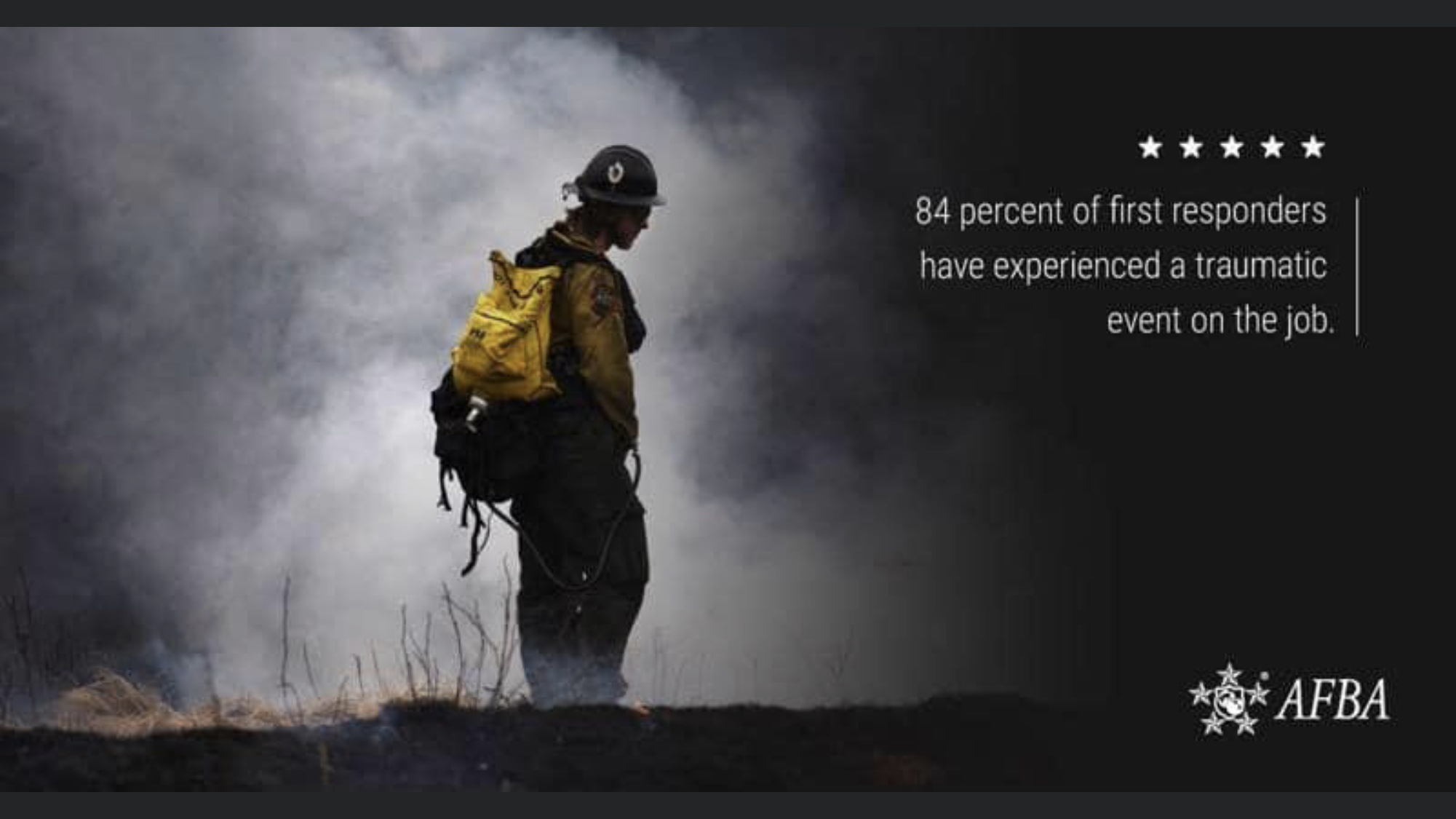 ★ ★ ★ ★ ★

84 percent of first responders have experienced a traumatic event on the job.

AFBA